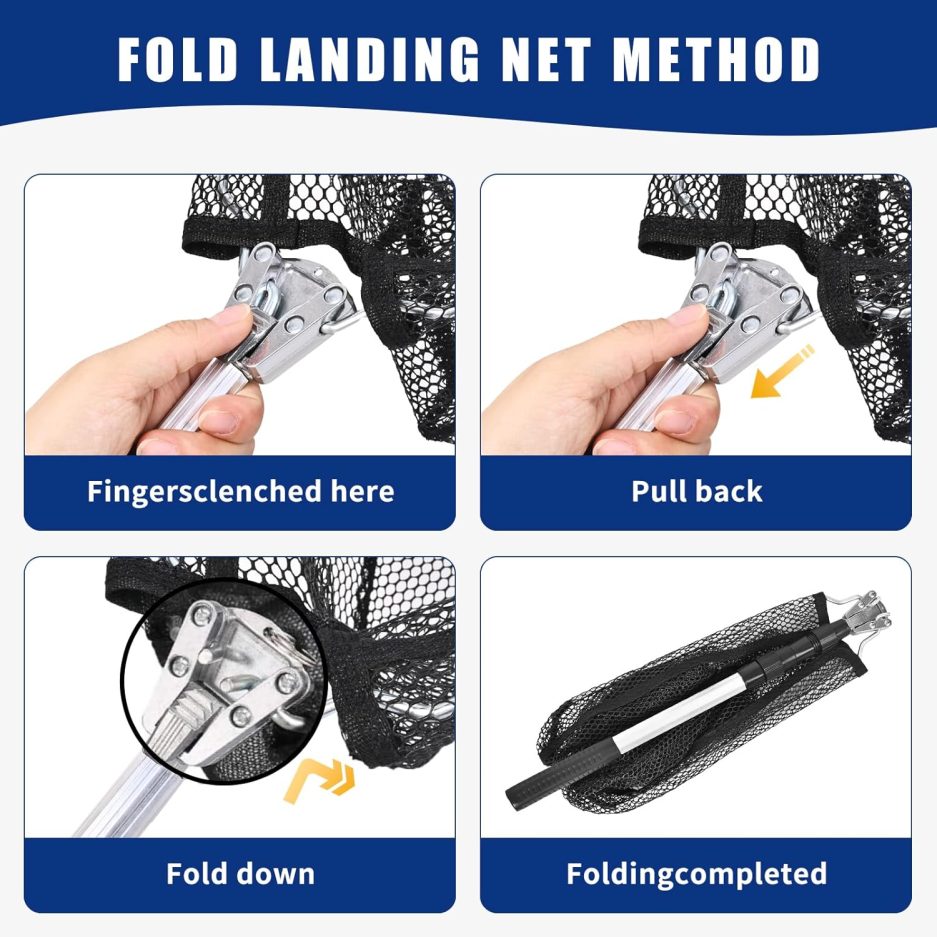 FOLD LANDING NET METHOD

Fingersclenched here

Pull back

Fold down

Foldingcompleted